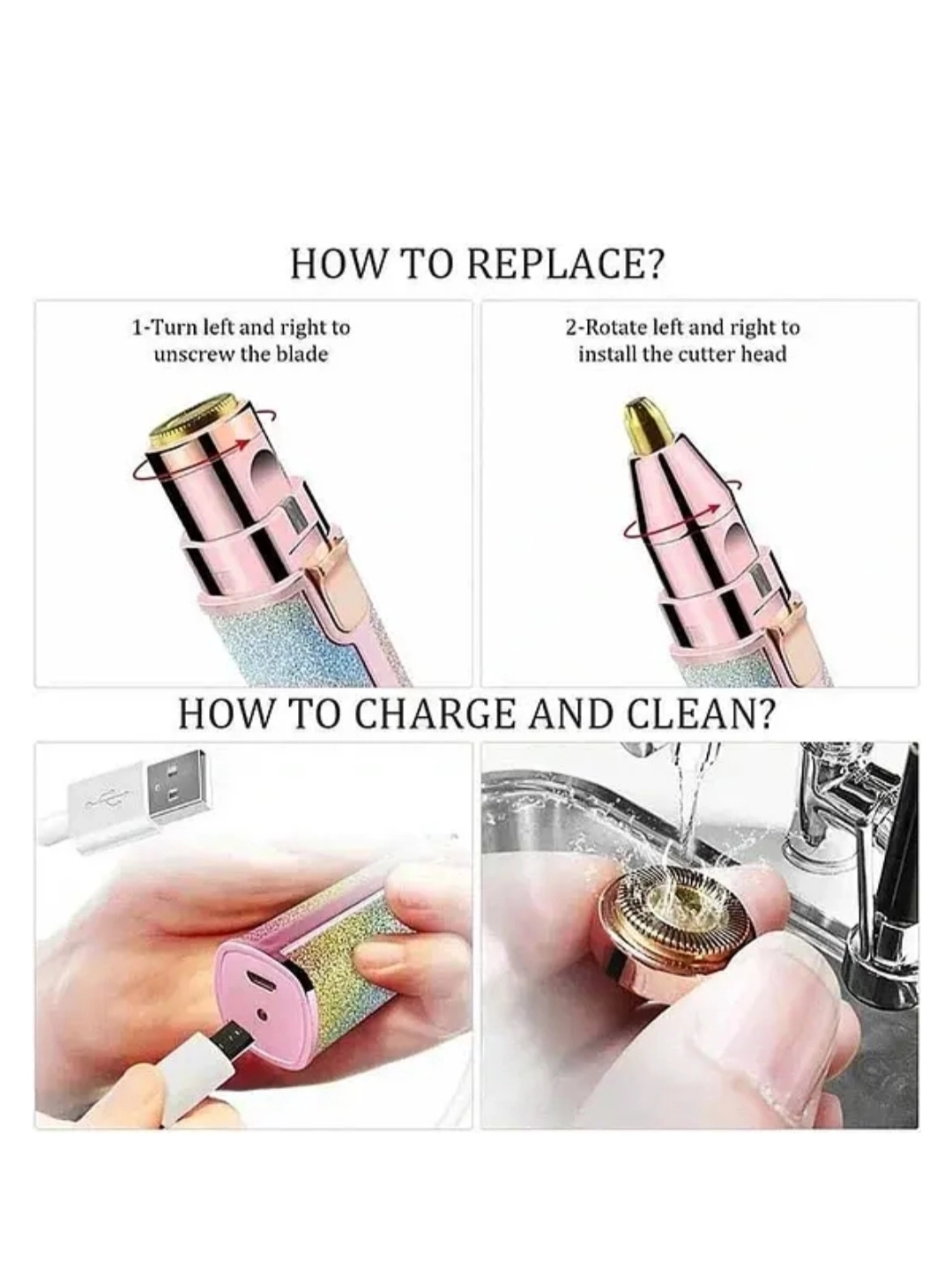 HOW TO REPLACE?

1-Turn left and right to unscrew the blade

2-Rotate left and right to install the cutter head

HOW TO CHARGE AND CLEAN?